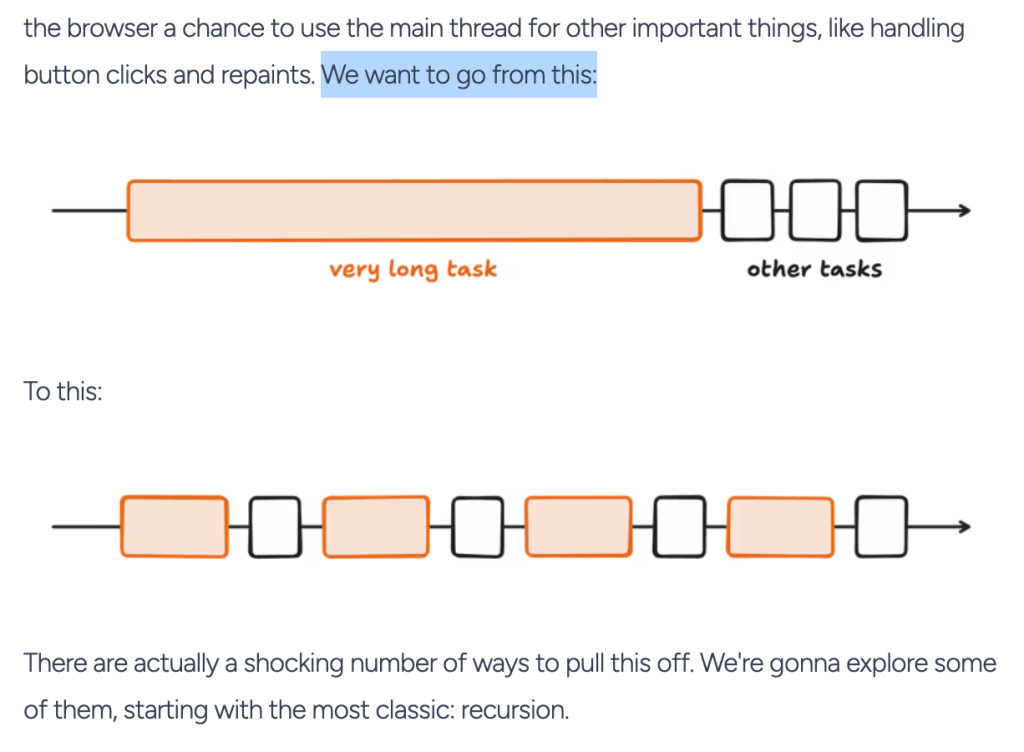 the browser a chance to use the main thread for other important things, like handling button clicks and repaints. We want to go from this:

very long task

other tasks

To this:

There are actually a shocking number of ways to pull this off. We're gonna explore some of them, starting with the most classic: recursion.